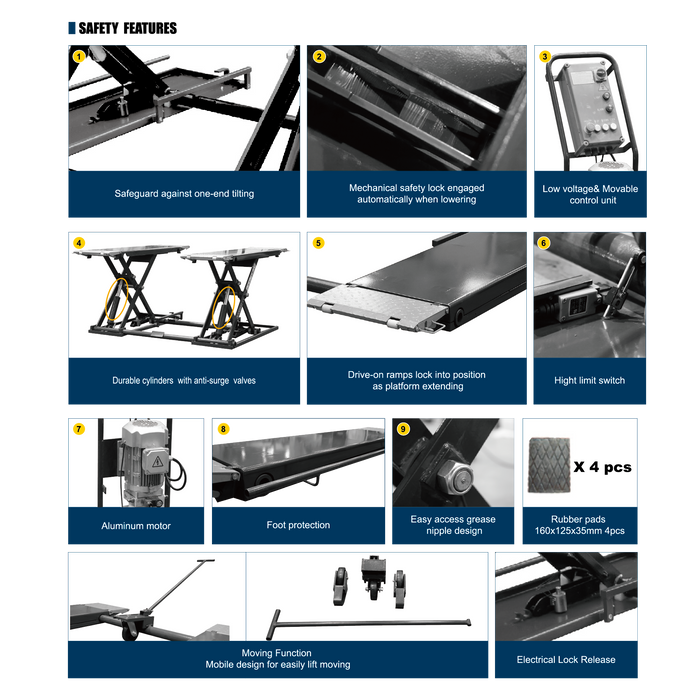 SAFETY FEATURES

1
Safeguard against one-end tilting

2
Mechanical safety lock engaged automatically when lowering

3
Low voltage& Movable control unit

4
Durable cylinders with anti-surge valves

5
Drive-on ramps lock into position as platform extending

6
Hight limit switch

7
Aluminum motor

8
Foot protection

9
Easy access grease nipple design

X 4 pcs
Rubber pads 160x125x35mm 4pcs

Moving Function
Mobile design for easily lift moving

Electrical Lock Release