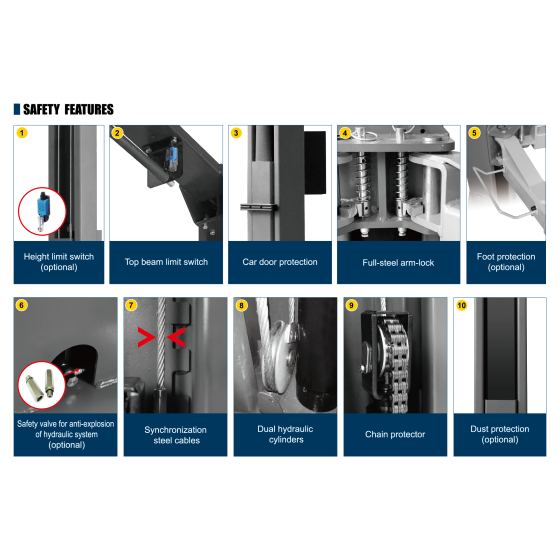 SAFETY FEATURES

1
Height limit switch
(optional)

2
Top beam limit switch

3
Car door protection

4
Full-steel arm-lock

5
Foot protection
(optional)

6
Safety valve for anti-explosion of hydraulic system
(optional)

7
Synchronization steel cables

8
Dual hydraulic cylinders

9
Chain protector

10
Dust protection
(optional)