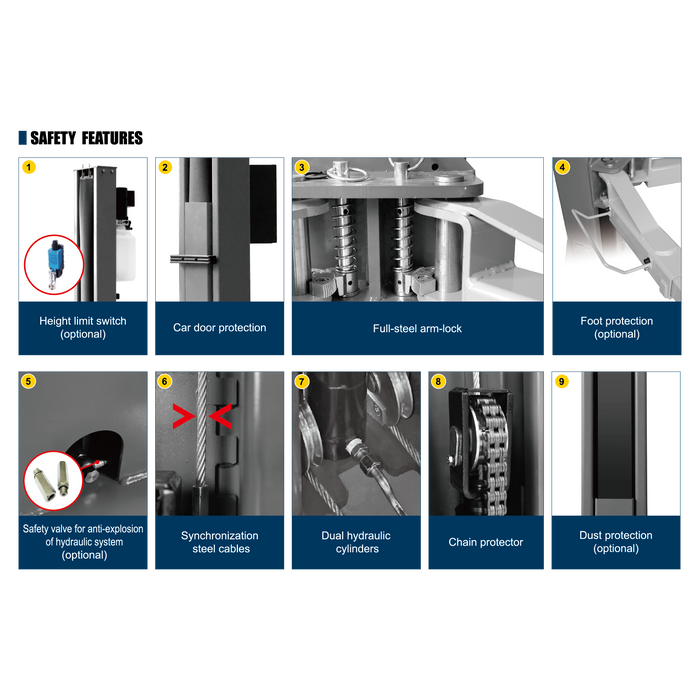 SAFETY FEATURES

1
Height limit switch
(optional)

2
Car door protection

3
Full-steel arm-lock

4
Foot protection
(optional)

5
Safety valve for anti-explosion of hydraulic system
(optional)

6
Synchronization steel cables

7
Dual hydraulic cylinders

8
Chain protector

9
Dust protection
(optional)