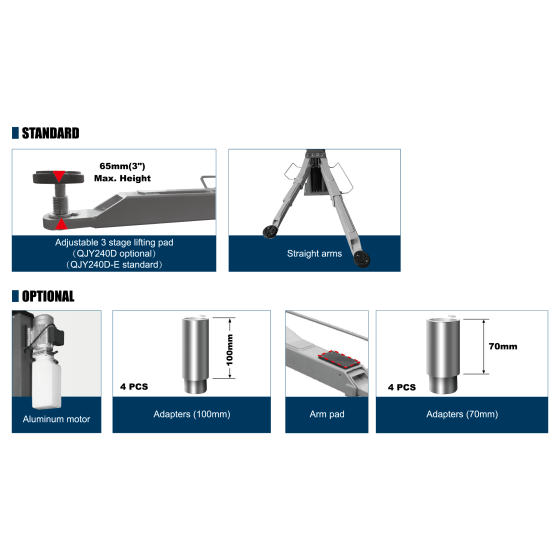 STANDARD

65mm(3")
Max. Height

Adjustable 3 stage lifting pad
（QJY240D optional）
（QJY240D-E standard）

Straight arms

OPTIONAL

Aluminum motor

4 PCS
100mm
Adapters (100mm)

Arm pad

4 PCS
70mm
Adapters (70mm)