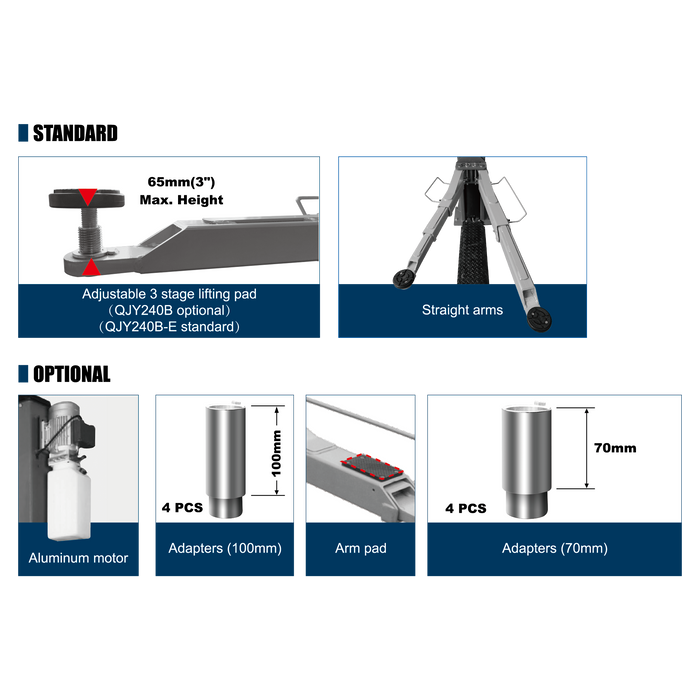 STANDARD

65mm(3")
Max. Height

Adjustable 3 stage lifting pad
（QJY240B optional）
（QJY240B-E standard）

Straight arms

OPTIONAL

Aluminum motor

100mm
4 PCS
Adapters (100mm)

Arm pad

70mm
4 PCS
Adapters (70mm)