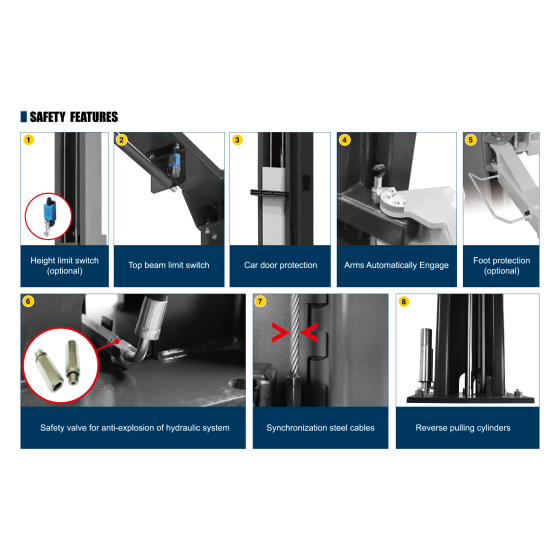 SAFETY FEATURES

1

Height limit switch
(optional)

2

Top beam limit switch

3

Car door protection

4

Arms Automatically Engage

5

Foot protection
(optional)

6

Safety valve for anti-explosion of hydraulic system

7

Synchronization steel cables

8

Reverse pulling cylinders