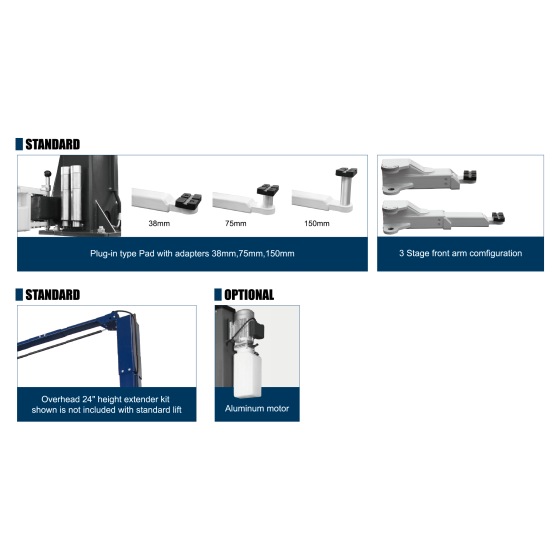 STANDARD

38mm

75mm

150mm

Plug-in type Pad with adapters 38mm,75mm,150mm

3 Stage front arm comfiguration

STANDARD

Overhead 24" height extender kit shown is not included with standard lift

OPTIONAL

Aluminum motor