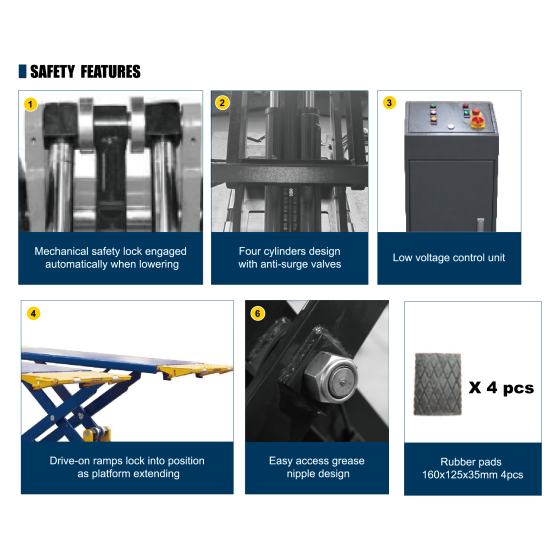 SAFETY FEATURES

1

Mechanical safety lock engaged automatically when lowering

2

Four cylinders design with anti-surge valves

3

Low voltage control unit

4

Drive-on ramps lock into position as platform extending

6

Easy access grease nipple design

X 4 pcs

Rubber pads 160x125x35mm 4pcs